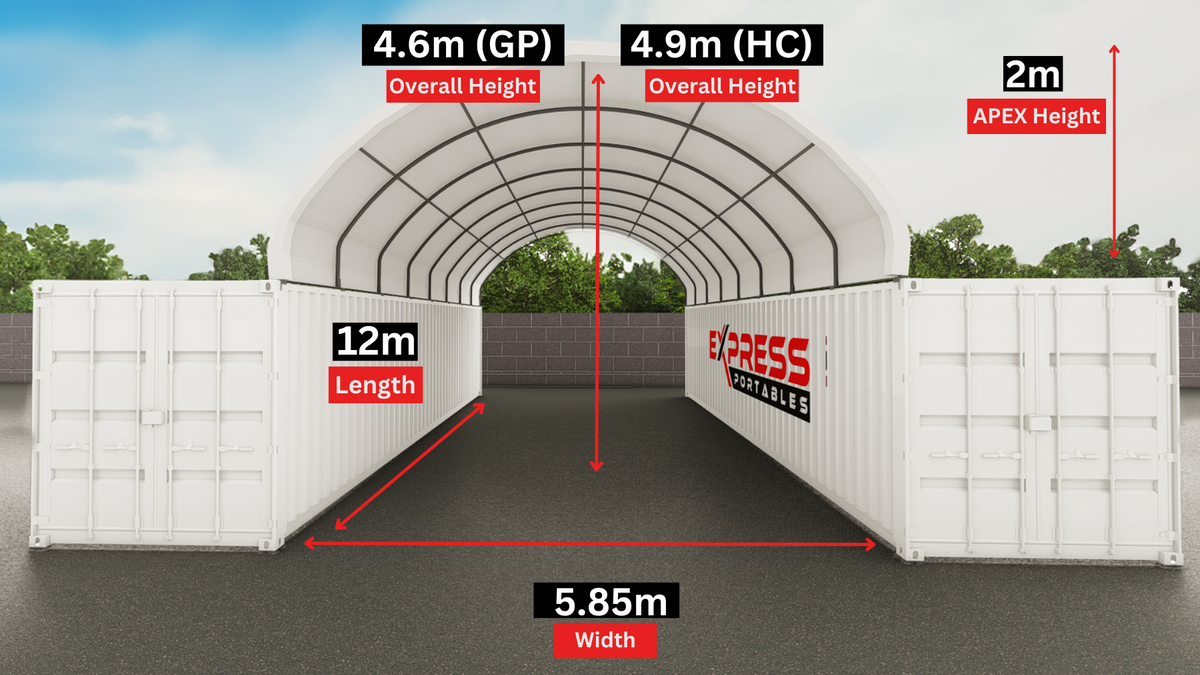 4.6m (GP)
Overall Height

4.9m (HC)
Overall Height

2m
APEX Height

12m
Length

EXPRESS
PORTABLES

5.85m
Width