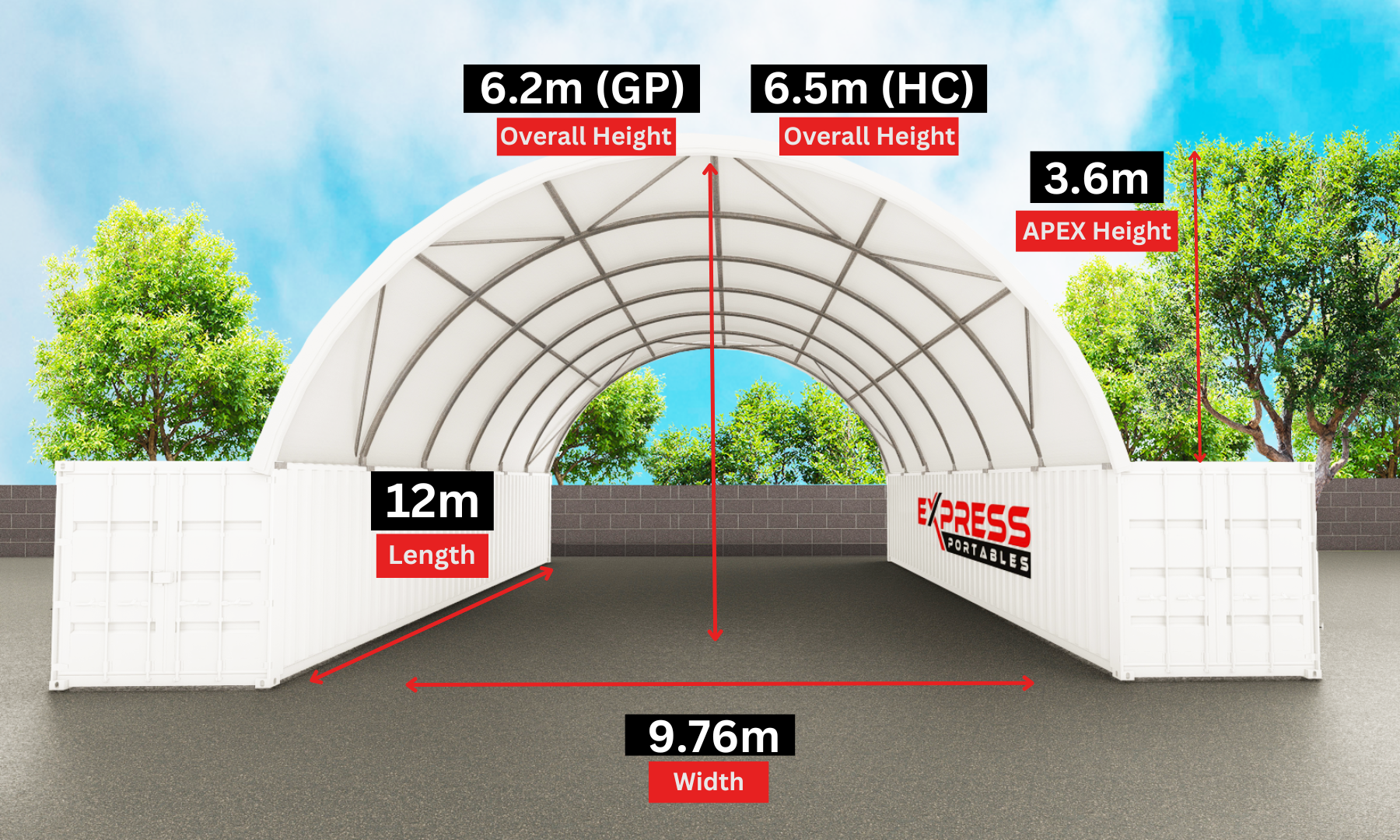 6.2m (GP)
Overall Height

6.5m (HC)
Overall Height

3.6m
APEX Height

12m
Length

EXPRESS
PORTABLES

9.76m
Width