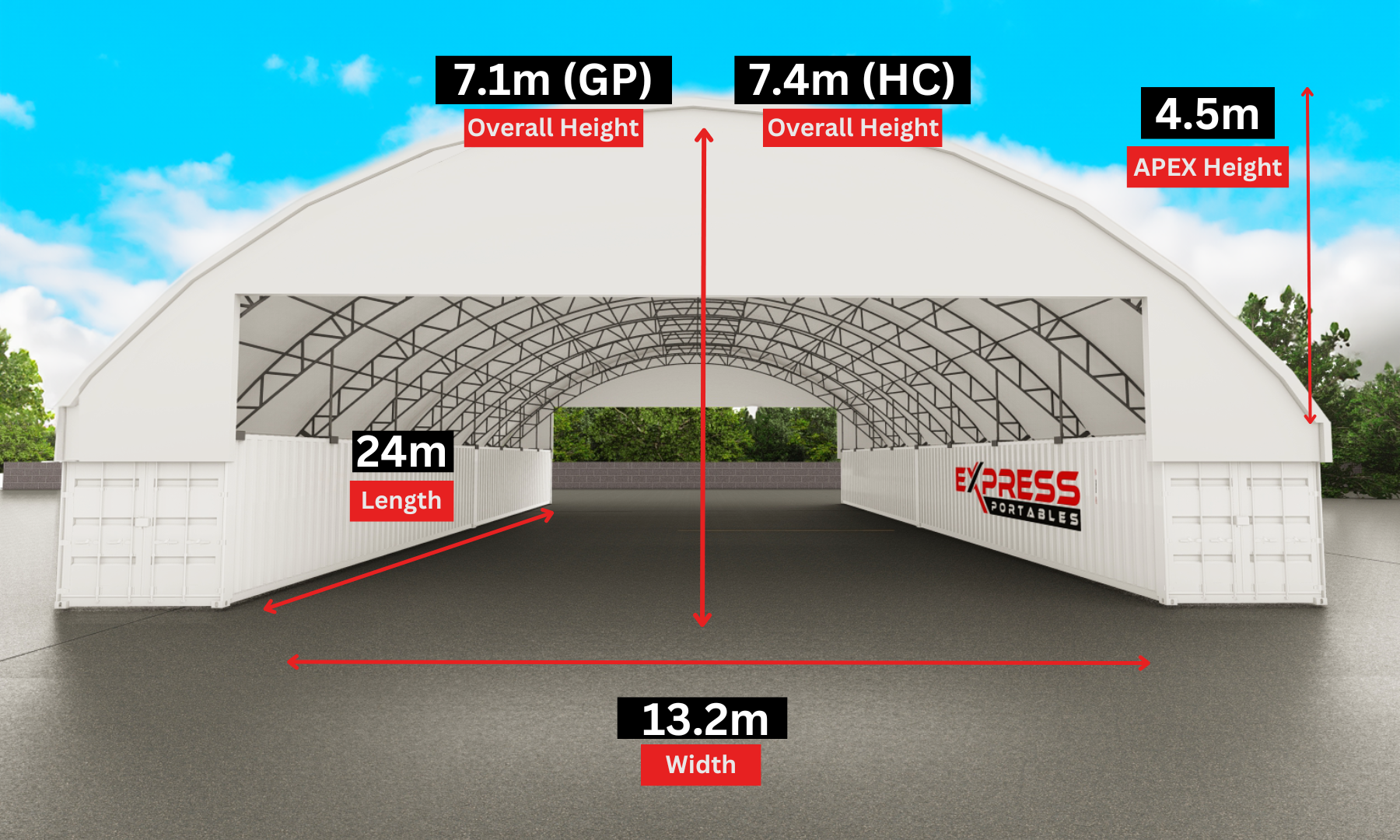 7.1m (GP)
Overall Height

7.4m (HC)
Overall Height

4.5m
APEX Height

24m
Length

EXPRESS
PORTABLES

13.2m
Width