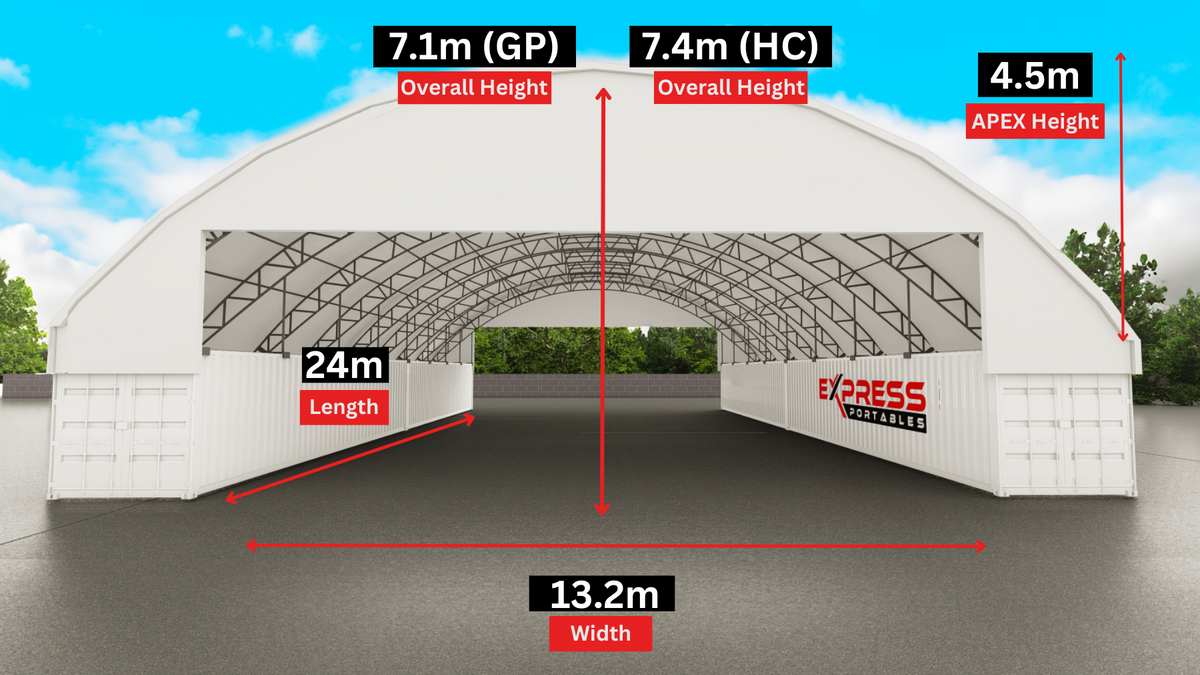 7.1m (GP)
Overall Height

7.4m (HC)
Overall Height

4.5m
APEX Height

24m
Length

EXPRESS
PORTABLES

13.2m
Width