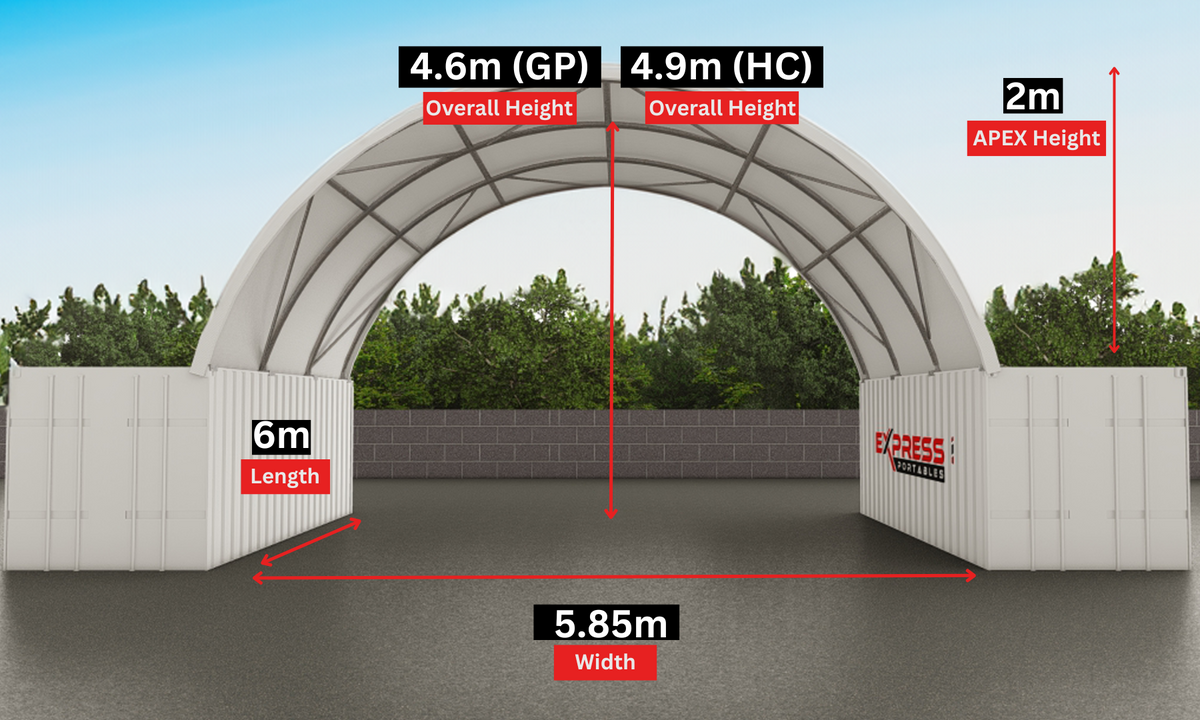 4.6m (GP)
Overall Height

4.9m (HC)
Overall Height

2m
APEX Height

6m
Length

EXPRESS
PORTABLES

5.85m
Width