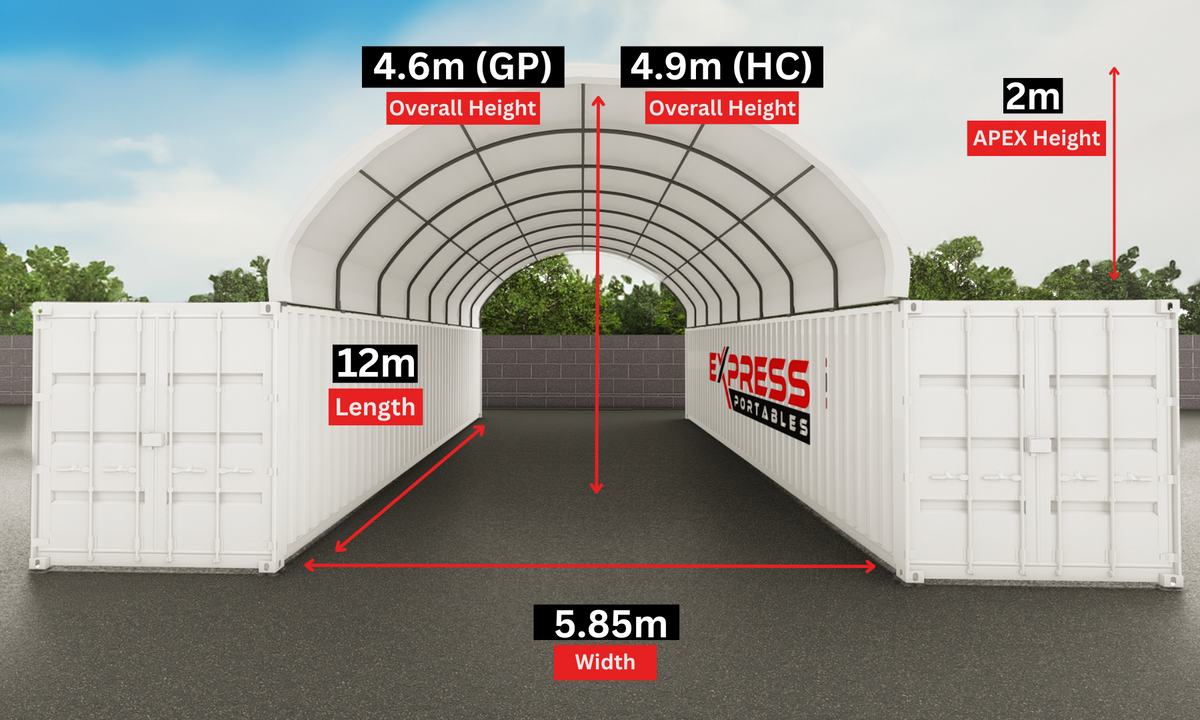 4.6m (GP)
Overall Height

4.9m (HC)
Overall Height

2m
APEX Height

12m
Length

EXPRESS
PORTABLES

5.85m
Width